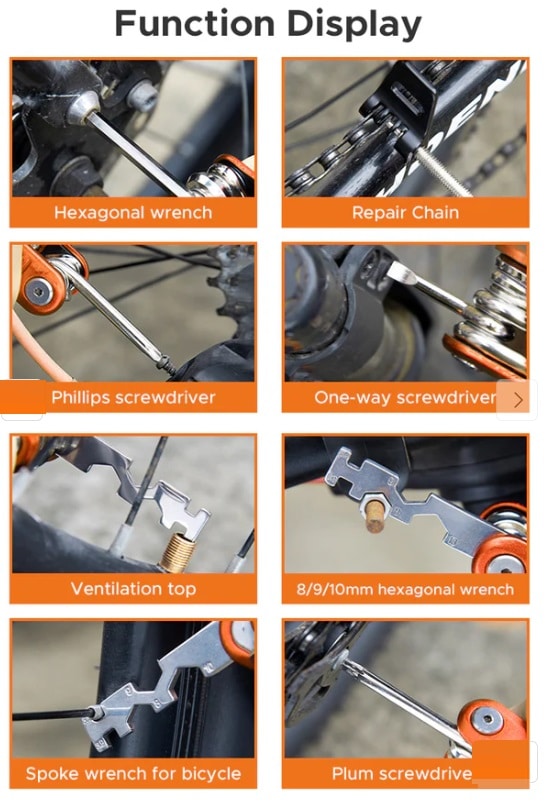 Function Display

Hexagonal wrench

Repair Chain

Phillips screwdriver

One-way screwdriver

Ventilation top

8/9/10mm hexagonal wrench

Spoke wrench for bicycle

Plum screwdrive