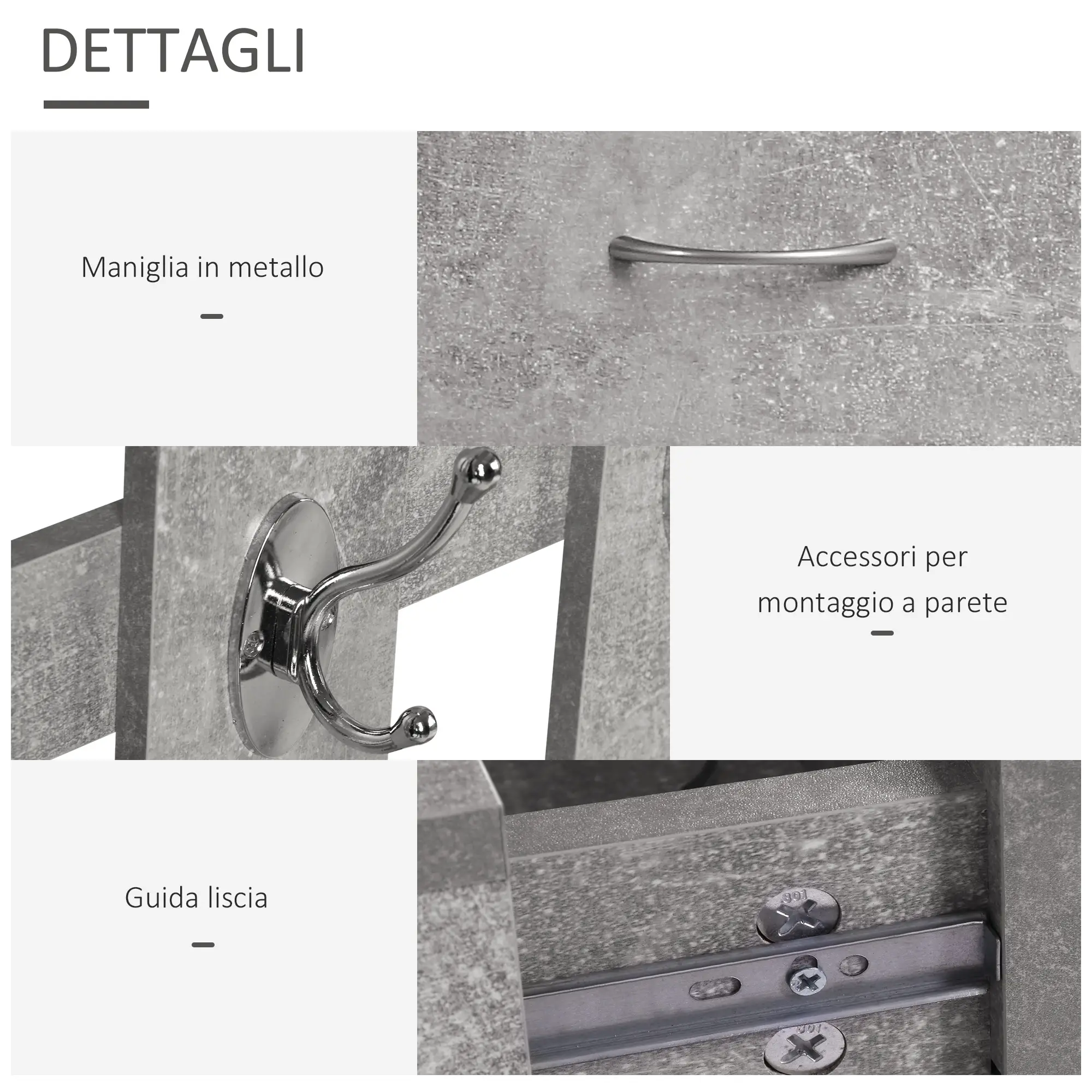 DETTAGLI

Maniglia in metallo

Accessori per montaggio a parete

Guida liscia

301

301