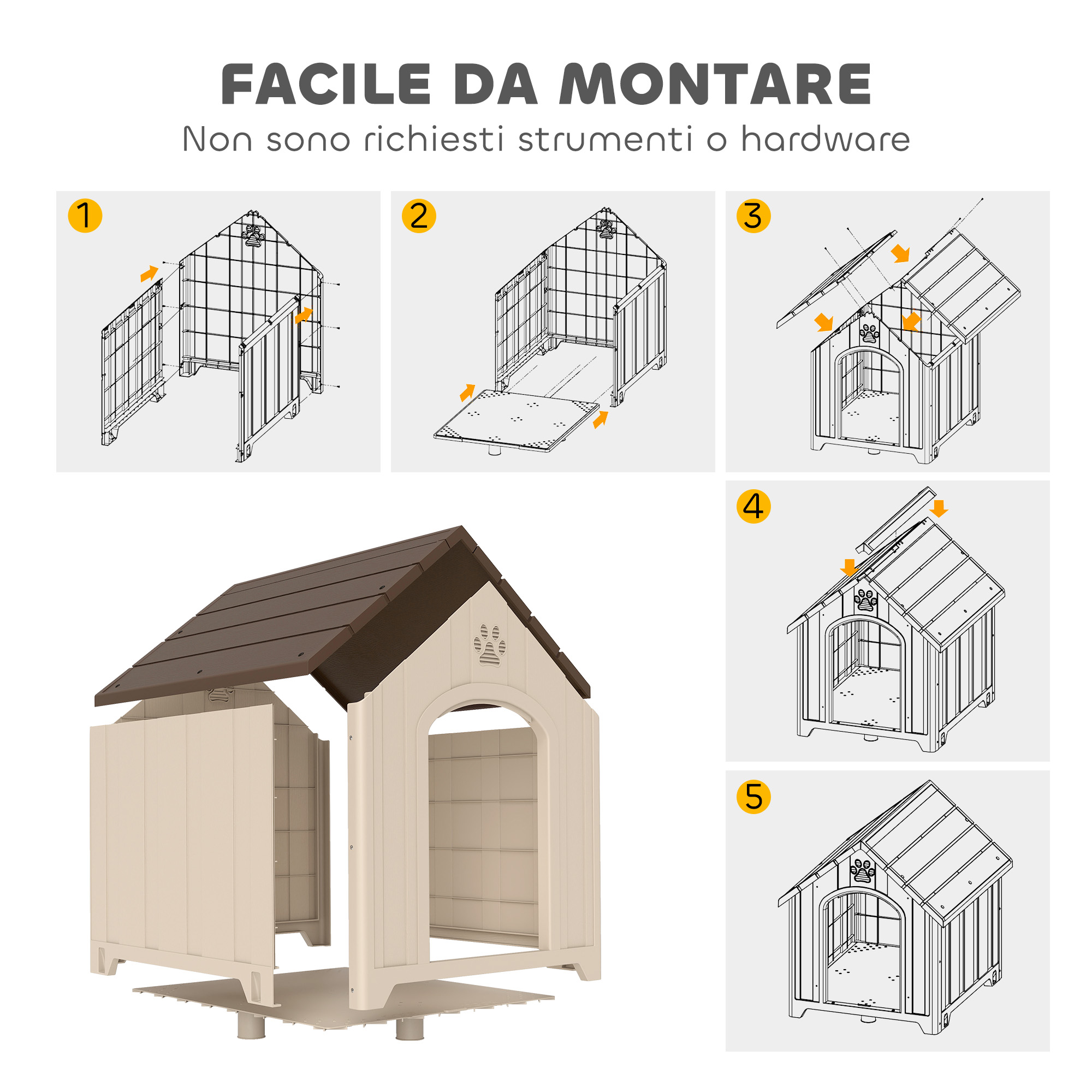 FACILE DA MONTARE
Non sono richiesti strumenti o hardware

1

2

3

4

5