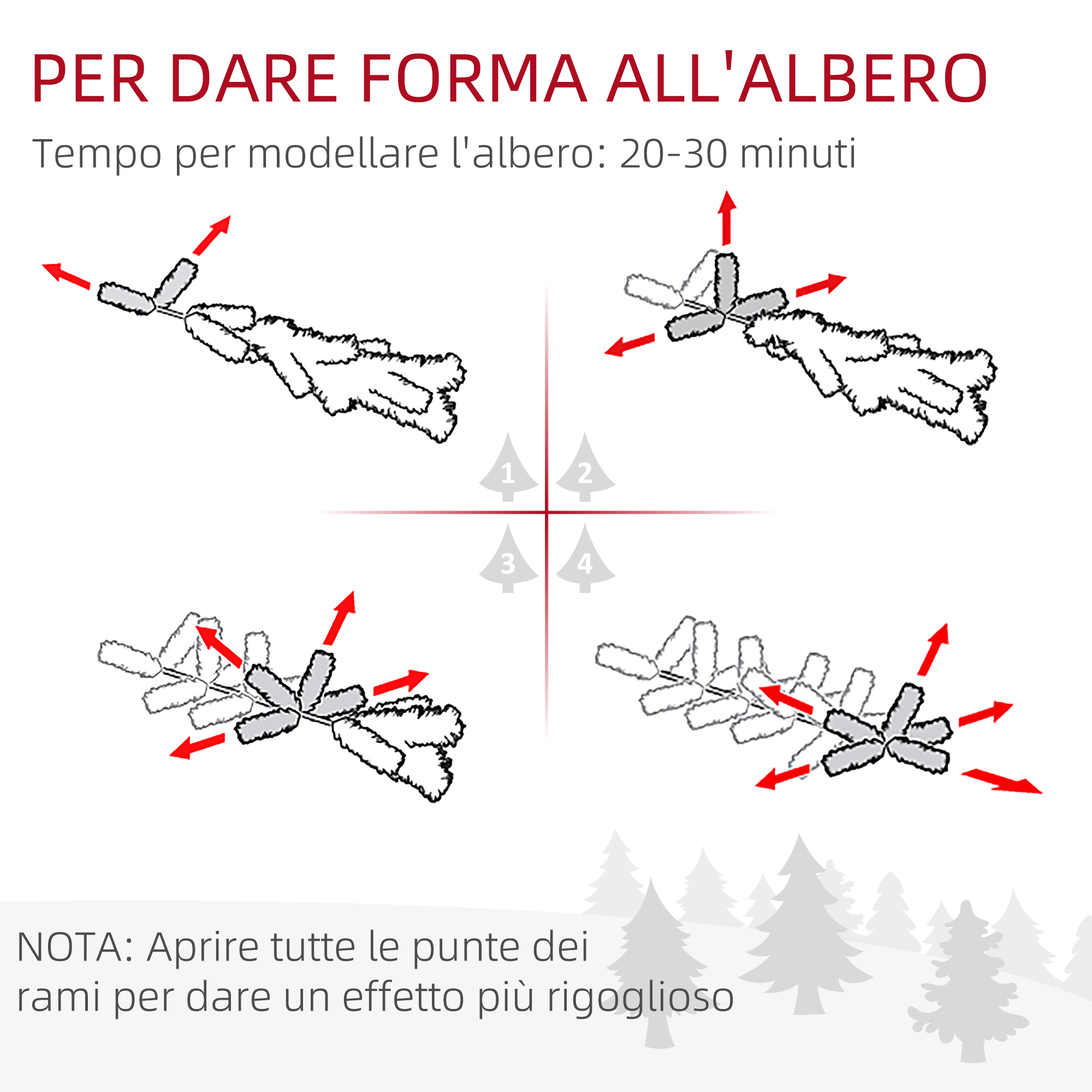 PER DARE FORMA ALL'ALBERO

Tempo per modellare l'albero: 20-30 minuti

1
2
3
4

NOTA: Aprire tutte le punte dei rami per dare un effetto più rigoglioso