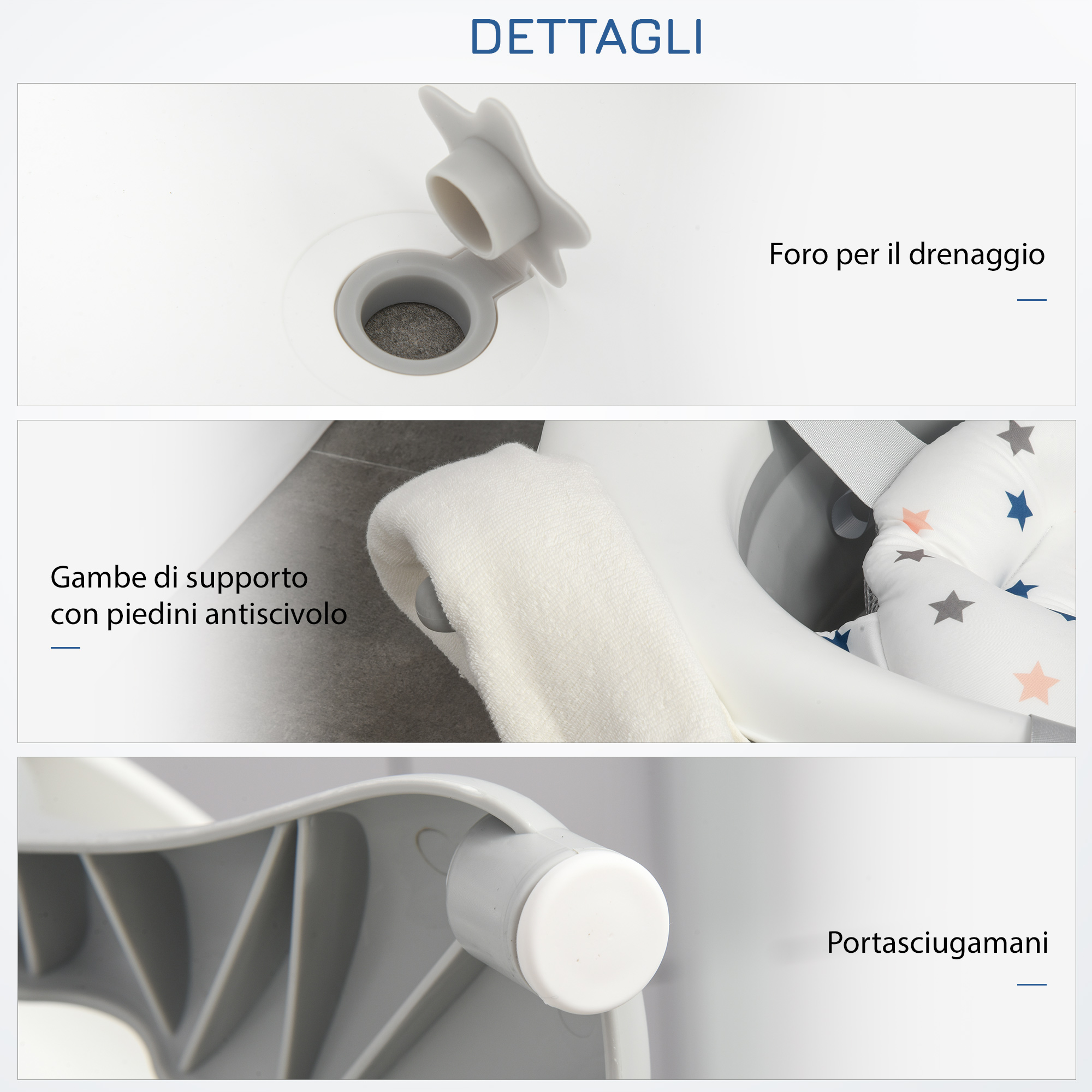 DETTAGLI

Foro per il drenaggio

Gambe di supporto con piedini antiscivolo

Portasciugamani