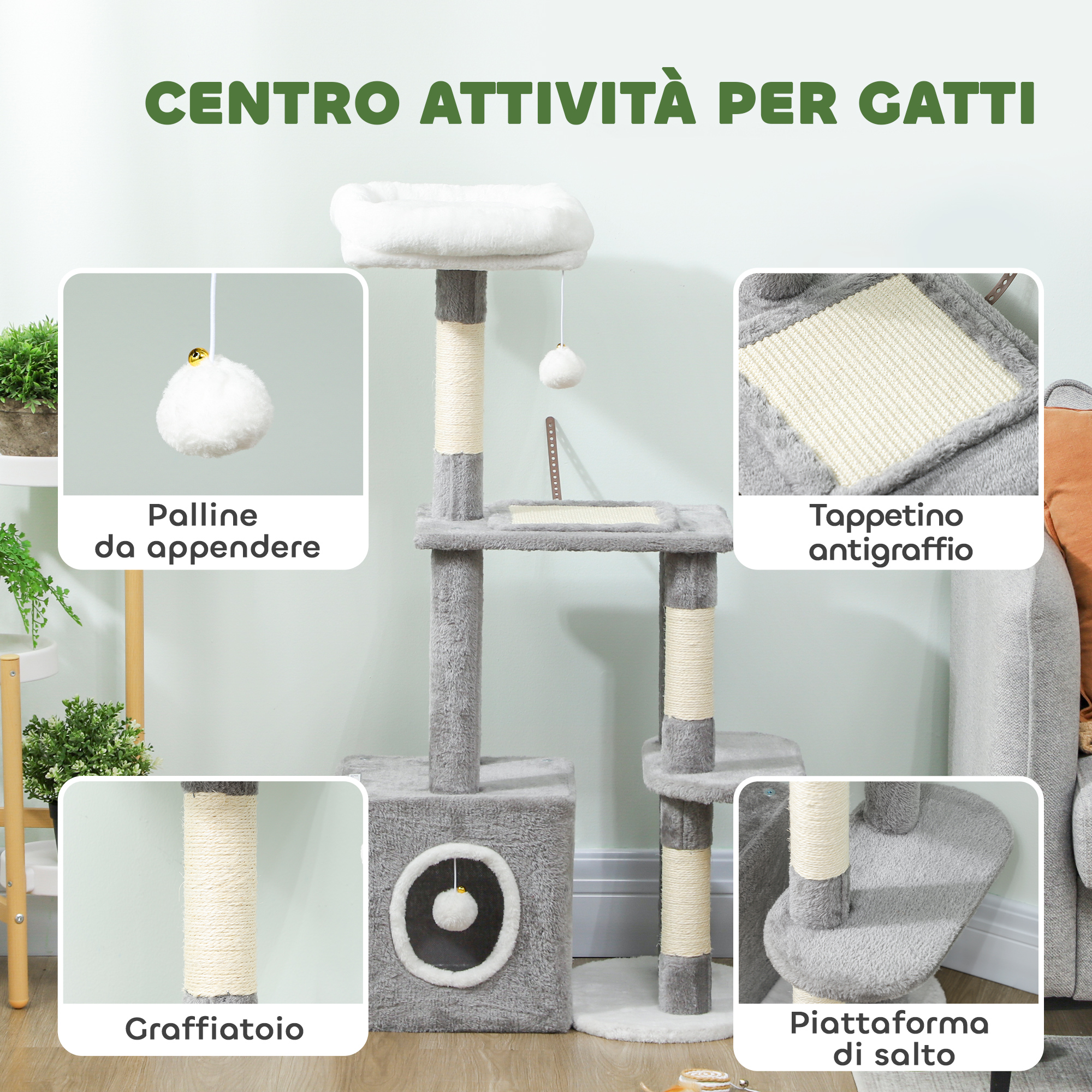 CENTRO ATTIVITÀ PER GATTI

Palline da appendere

Tappetino antigraffio

Graffiatoio

Piattaforma di salto