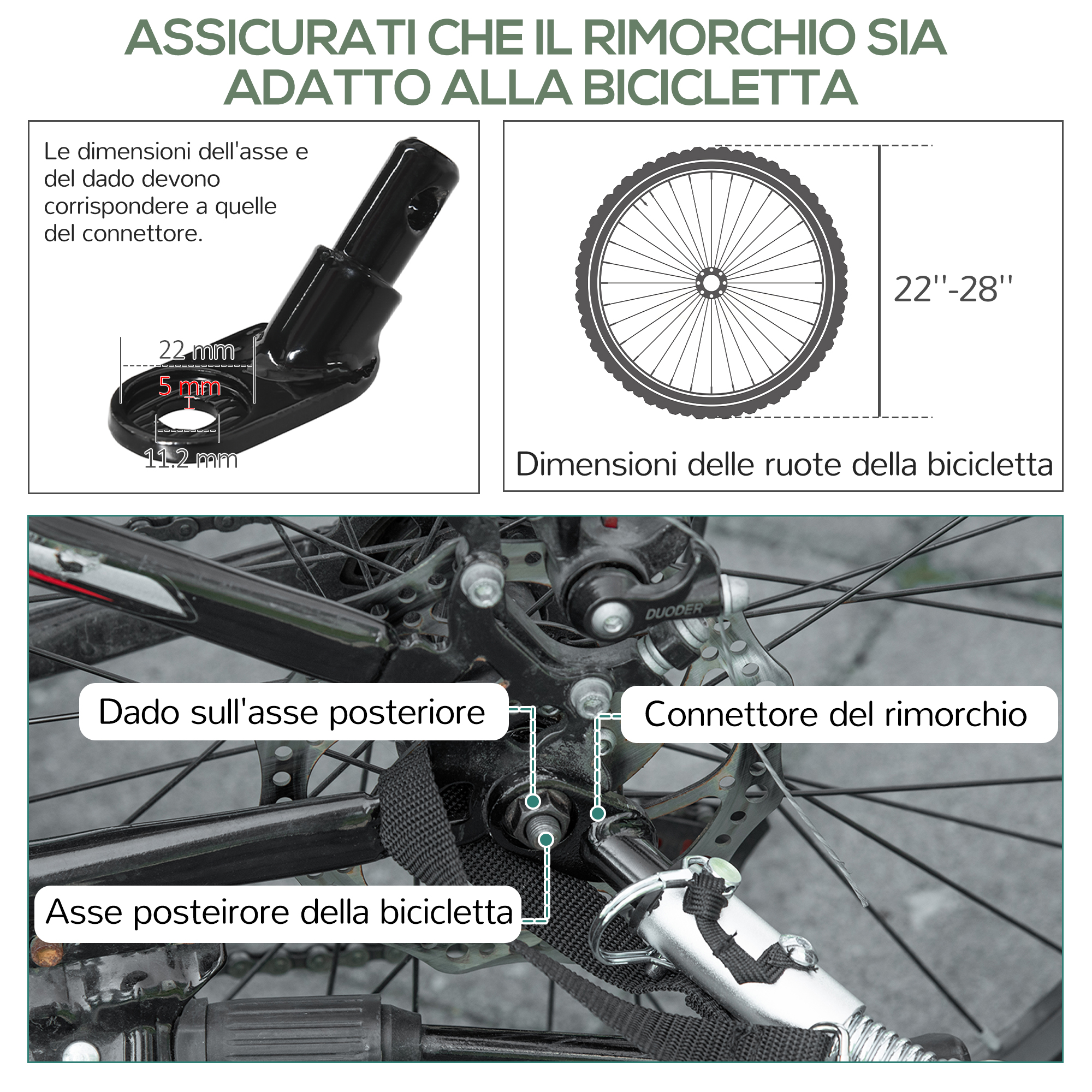 ASSICURATI CHE IL RIMORCHIO SIA ADATTO ALLA BICICLETTA

Le dimensioni dell'asse e del dado devono corrispondere a quelle del connettore.

22 mm

5 mm

11.2 mm

22''-28''

Dimensioni delle ruote della bicicletta

DUODER

Dado sull'asse posteriore

Connettore del rimorchio

Asse posteirore della bicicletta