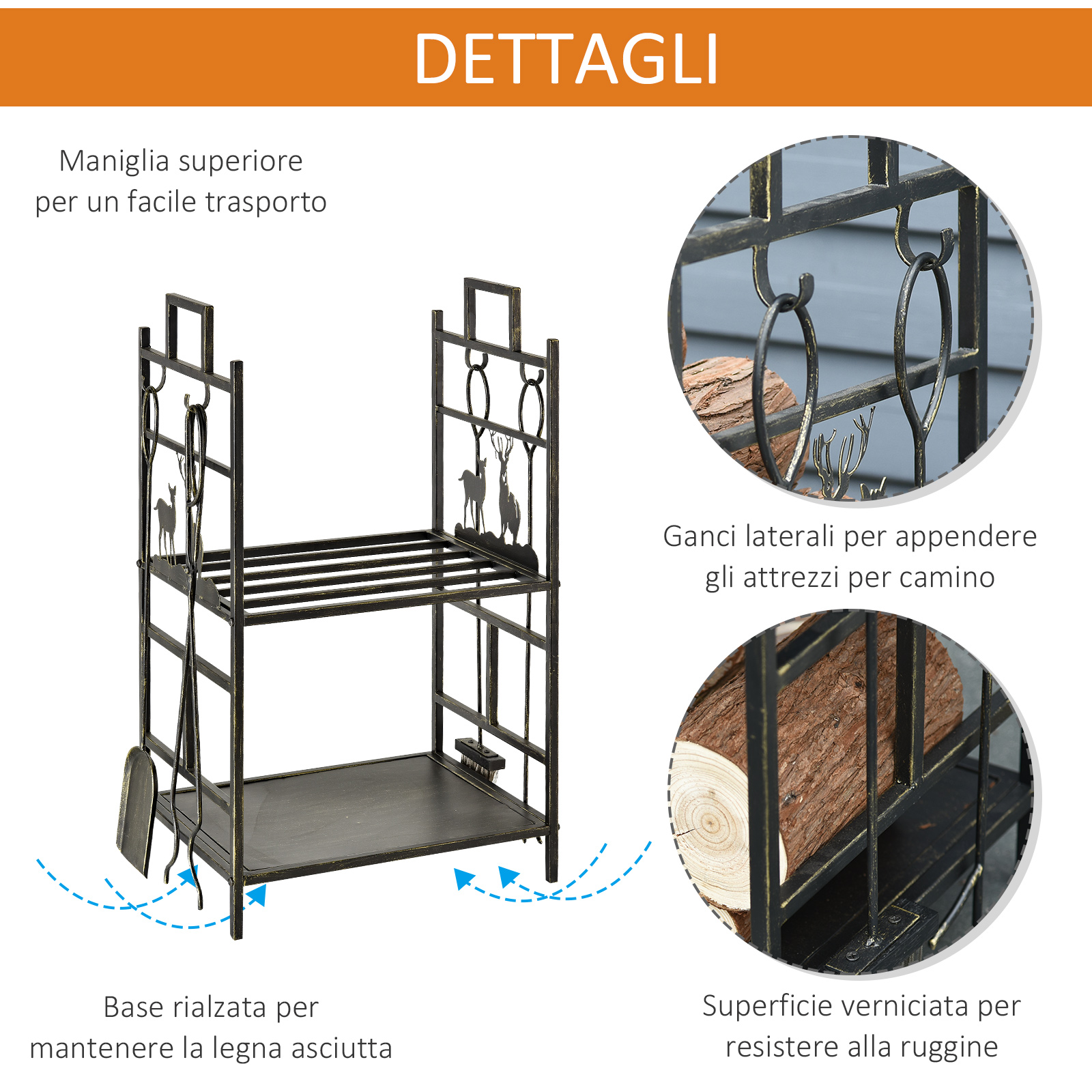 DETTAGLI

Maniglia superiore per un facile trasporto

Ganci laterali per appendere gli attrezzi per camino

Base rialzata per mantenere la legna asciutta

Superficie verniciata per resistere alla ruggine