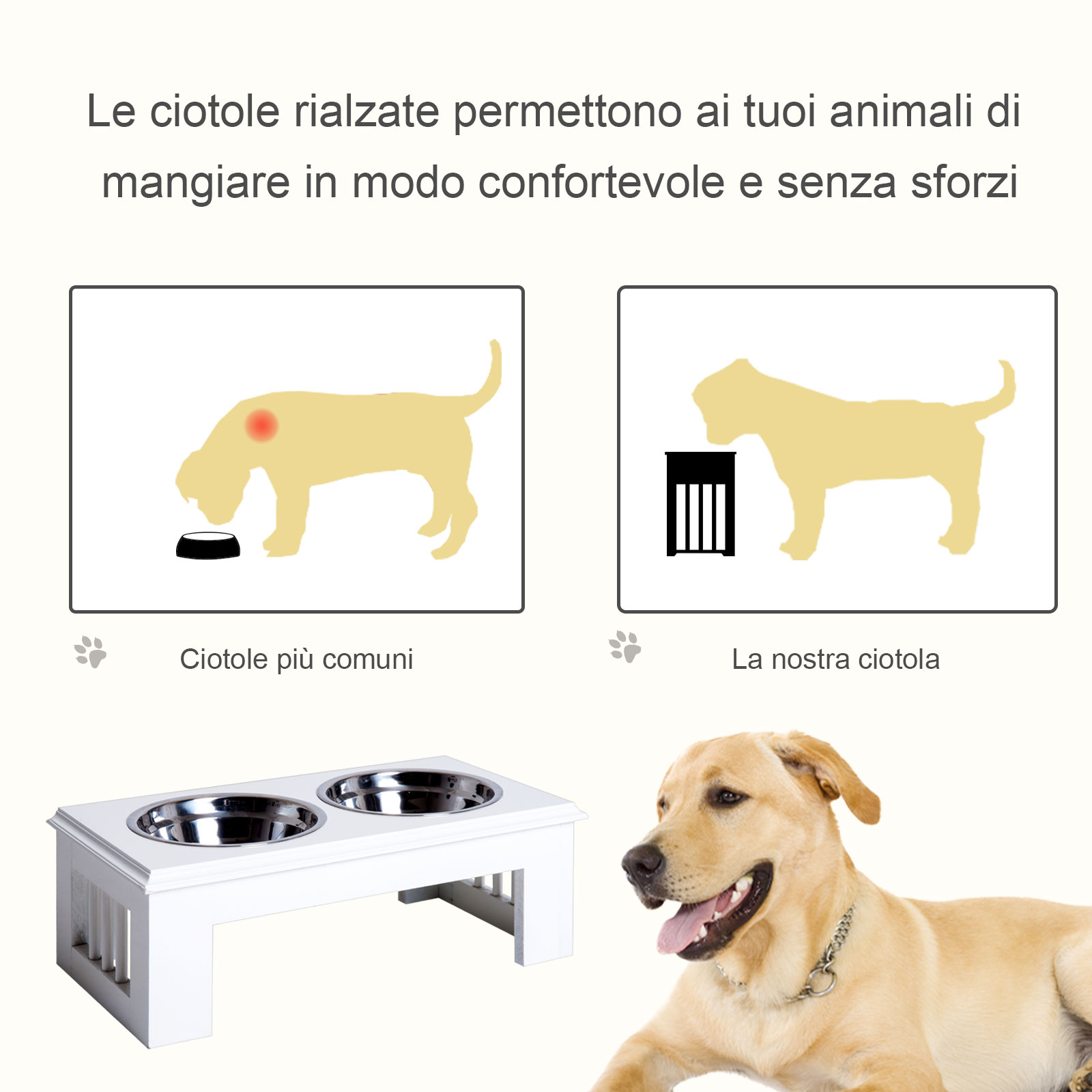 Le ciotole rialzate permettono ai tuoi animali di mangiare in modo confortevole e senza sforzi

Ciotole più comuni

La nostra ciotola