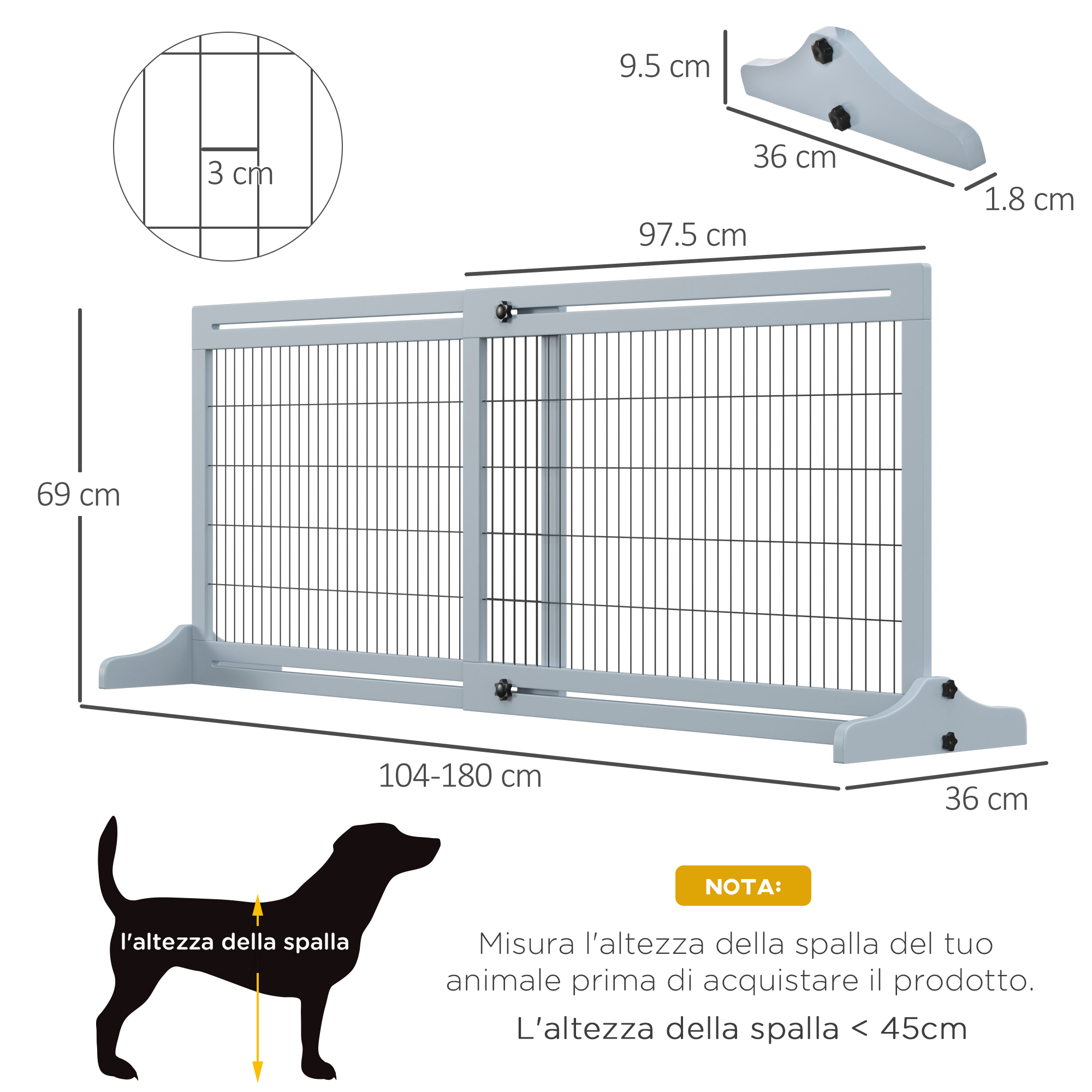 3 cm

9.5 cm

36 cm

1.8 cm

97.5 cm

69 cm

104-180 cm

36 cm

l'altezza della spalla

NOTA:

Misura l'altezza della spalla del tuo animale prima di acquistare il prodotto.

L'altezza della spalla < 45cm