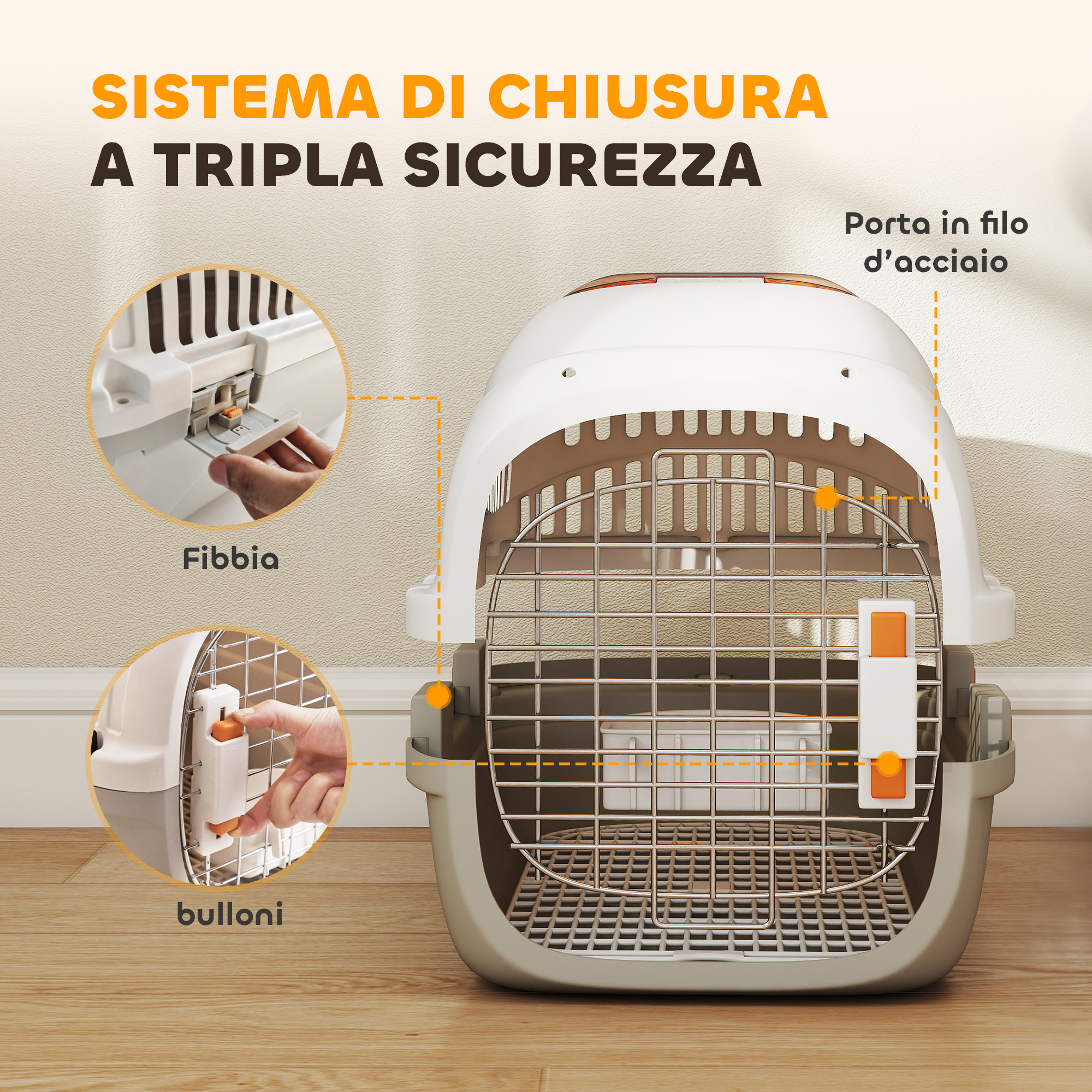 SISTEMA DI CHIUSURA
A TRIPLA SICUREZZA

Porta in filo d'acciaio

Fibbia

bulloni