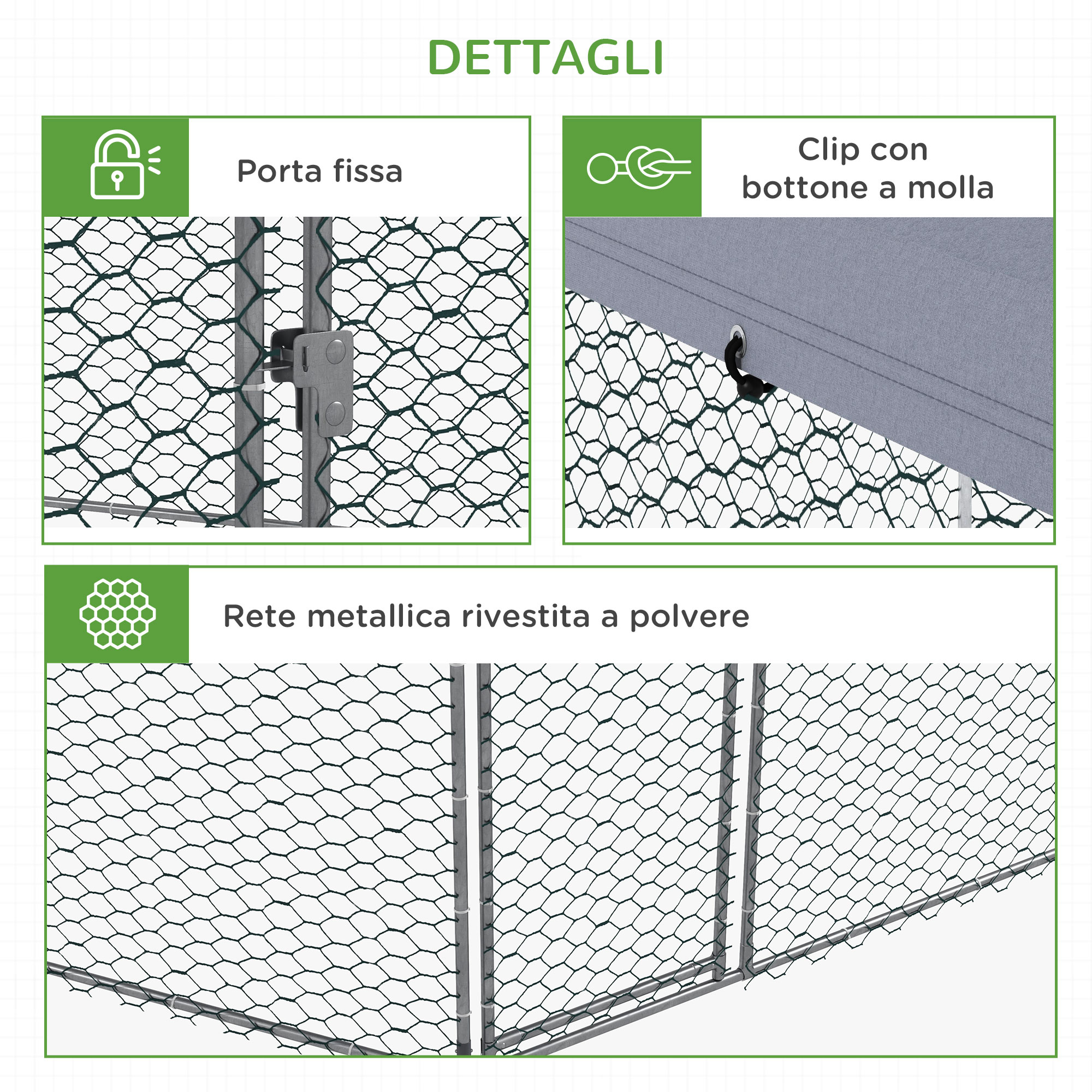 DETTAGLI

Porta fissa

Clip con bottone a molla

Rete metallica rivestita a polvere