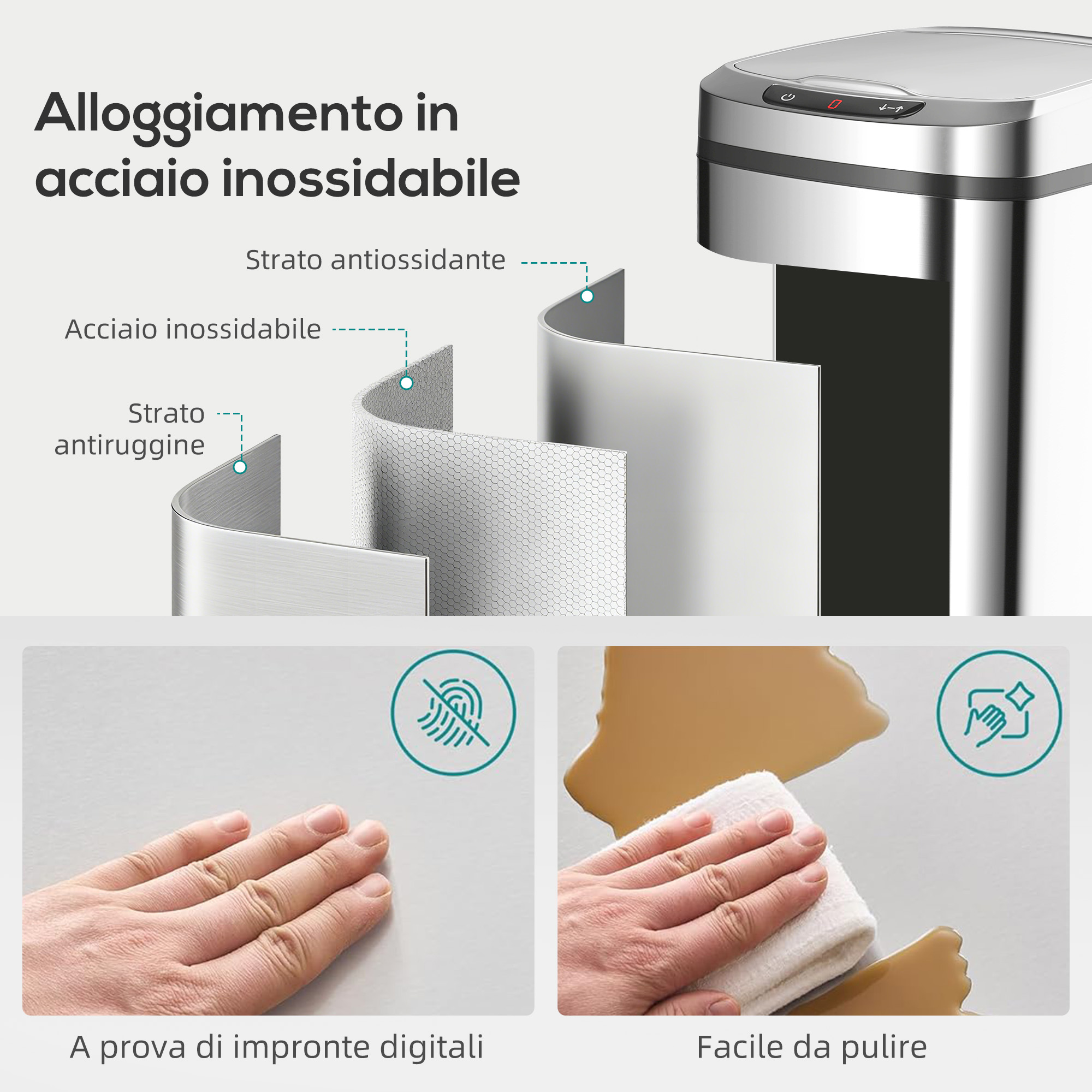 Alloggiamento in acciaio inossidabile

Strato antiossidante

Acciaio inossidabile

Strato antiruggine

A prova di impronte digitali

Facile da pulire