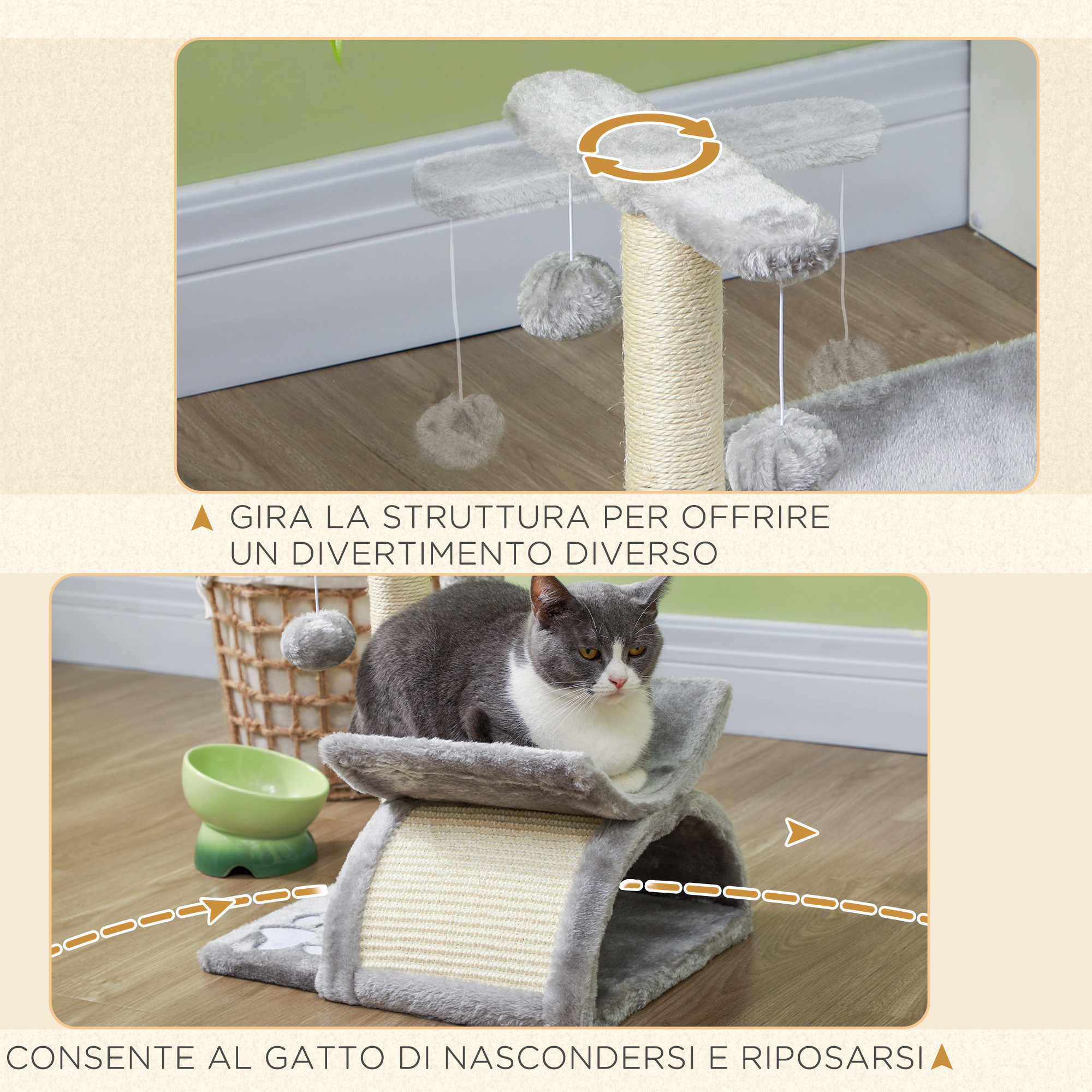 GIRA LA STRUTTURA PER OFFRIRE UN DIVERTIMENTO DIVERSO

CONSENTE AL GATTO DI NASCONDERSI E RIPOSARSI