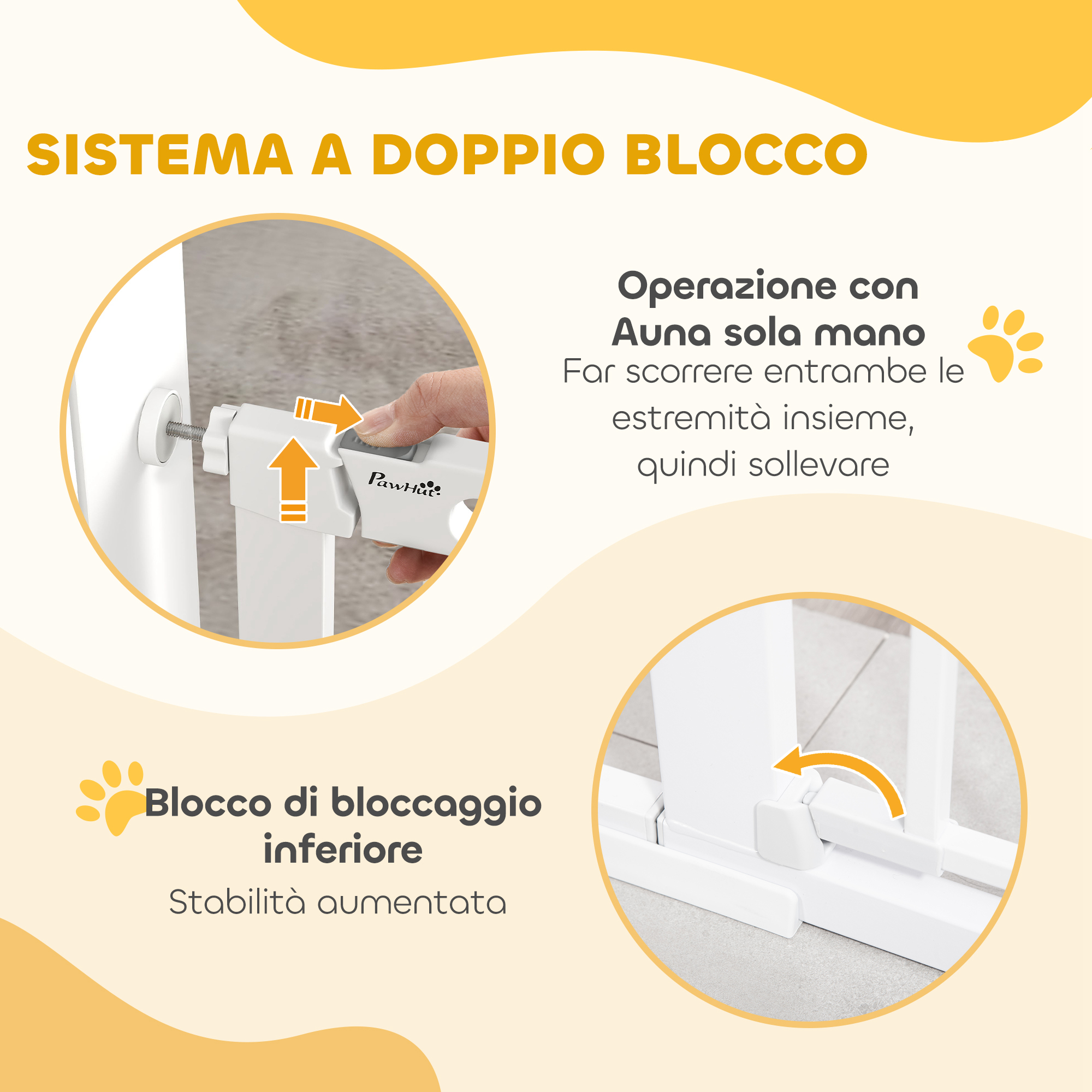 SISTEMA A DOPPIO BLOCCO

PawHut

Operazione con Auna sola mano
Far scorrere entrambe le estremità insieme, quindi sollevare

Blocco di bloccaggio inferiore
Stabilità aumentata