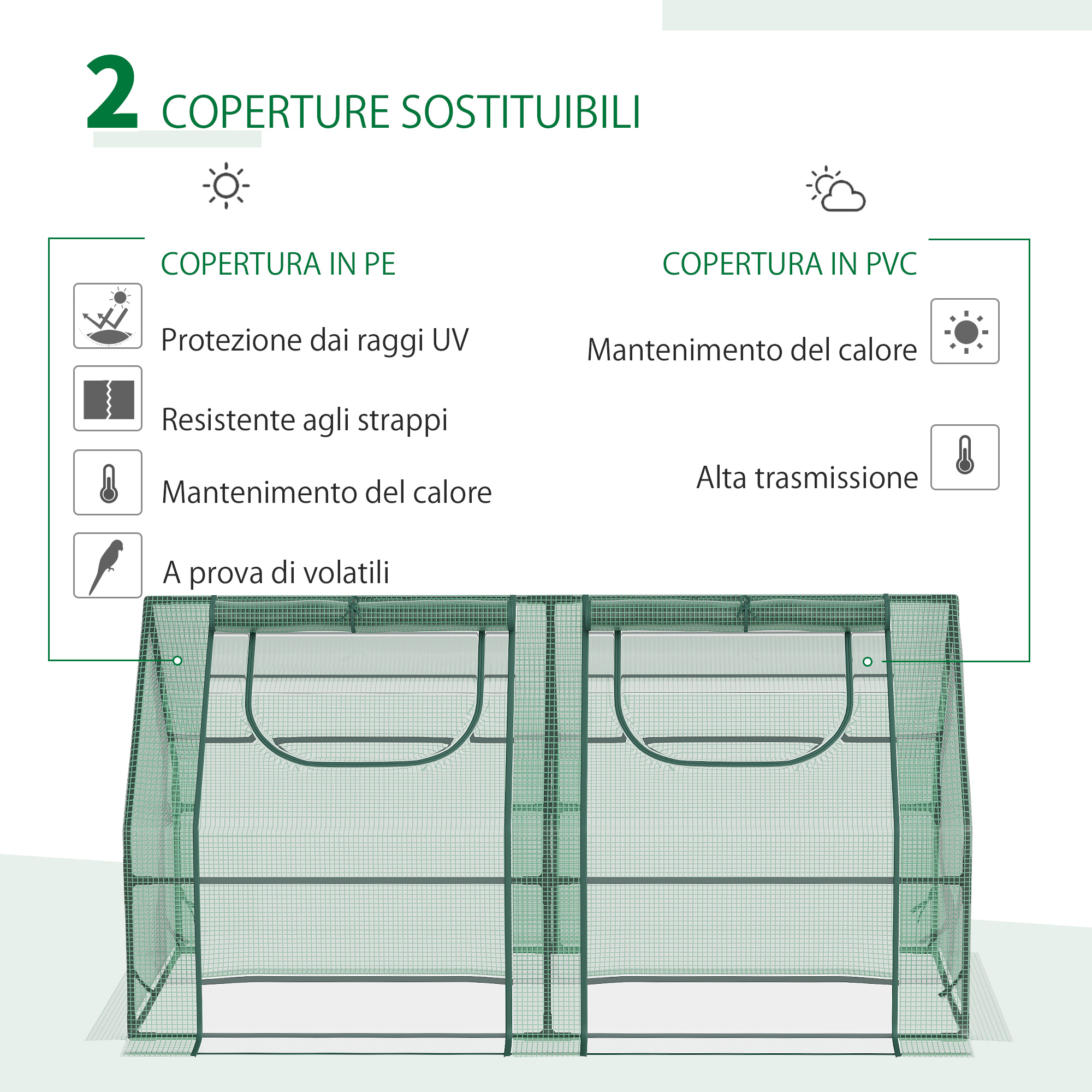 2 COPERTURE SOSTITUIBILI

COPERTURA IN PE

Protezione dai raggi UV

Resistente agli strappi

Mantenimento del calore

A prova di volatili

COPERTURA IN PVC

Mantenimento del calore

Alta trasmissione