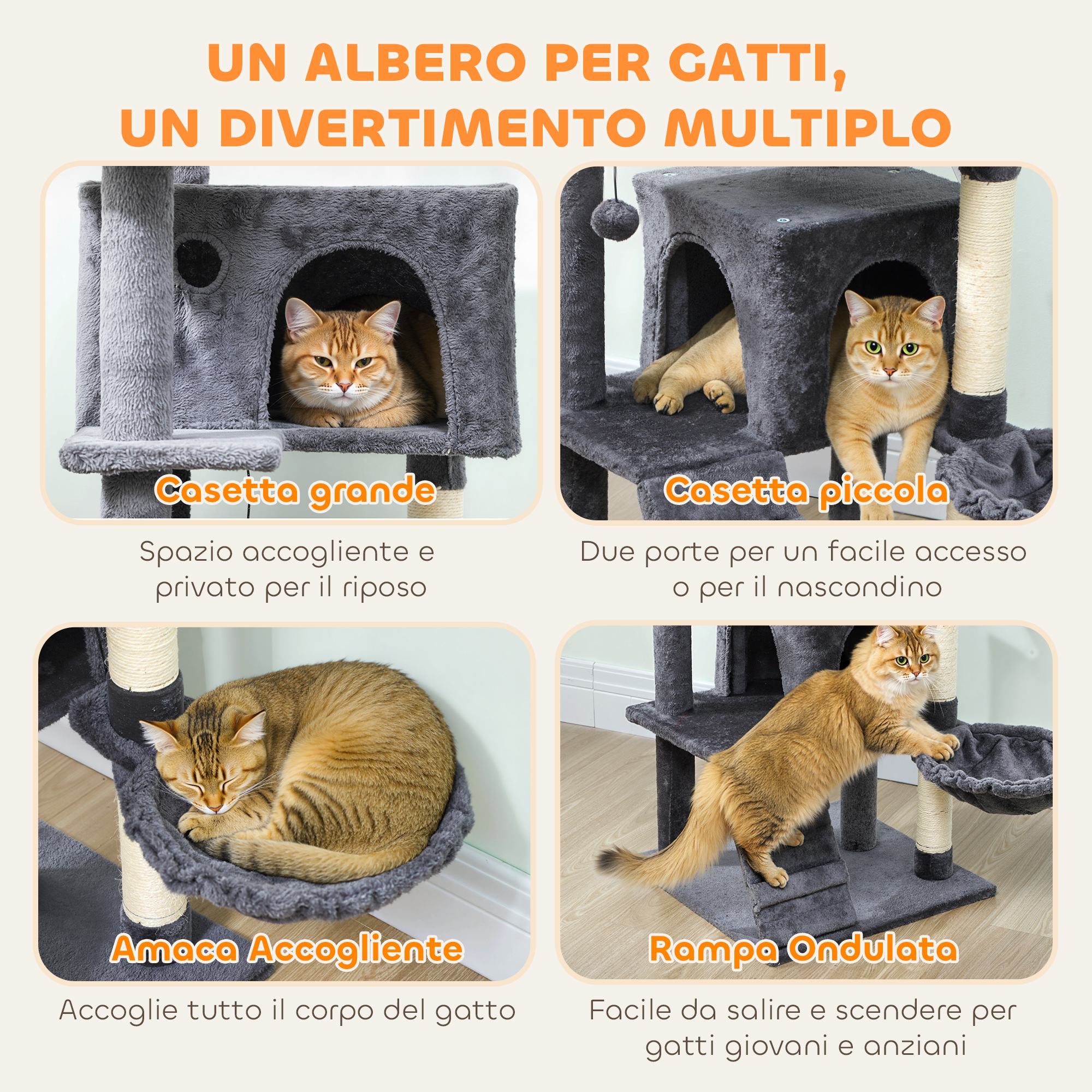 UN ALBERO PER GATTI,
UN DIVERTIMENTO MULTIPLO

Casetta grande

Spazio accogliente e privato per il riposo

Casetta piccola

Due porte per un facile accesso o per il nascondino

Amaca Accogliente

Accoglie tutto il corpo del gatto

Rampa Ondulata

Facile da salire e scendere per gatti giovani e anziani