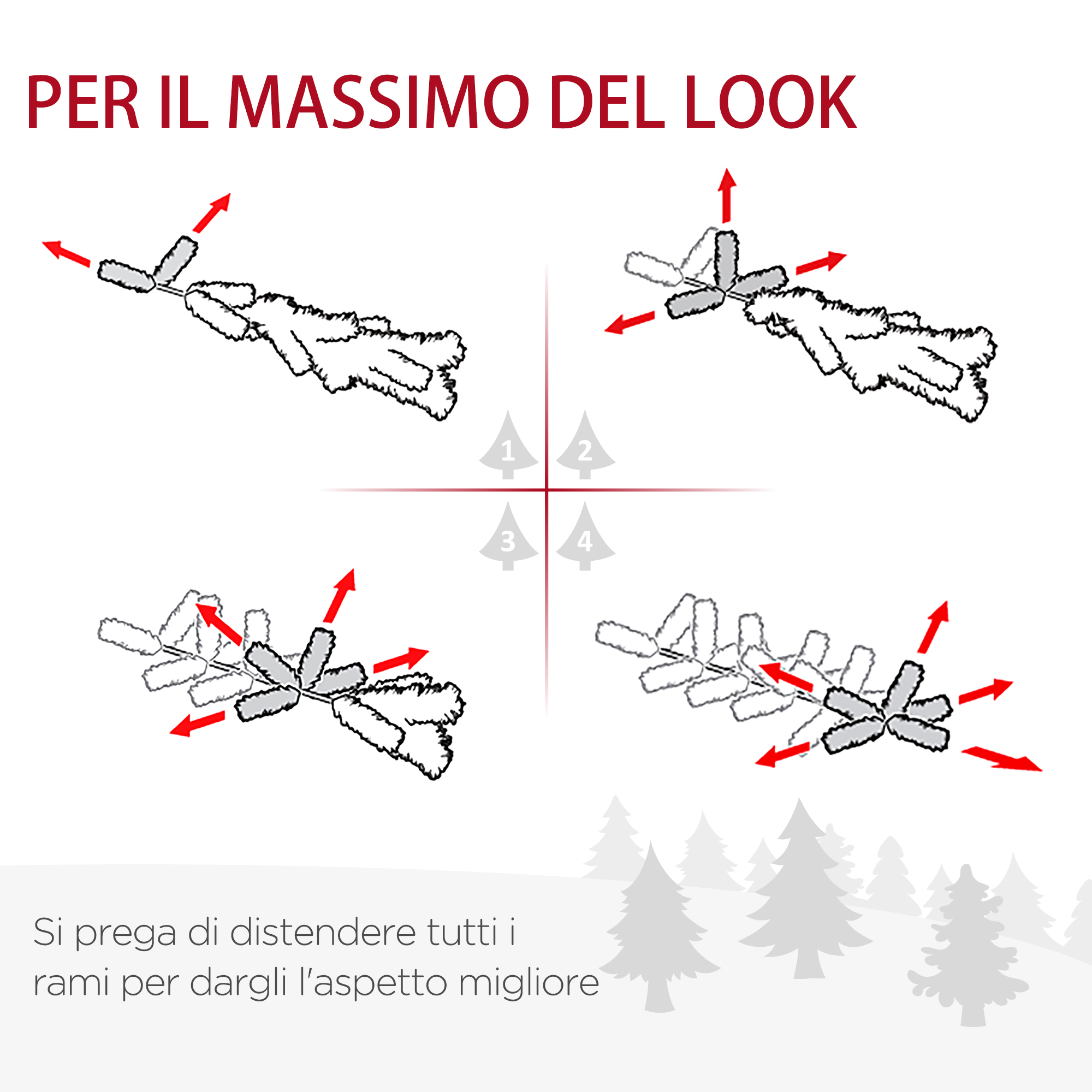 PER IL MASSIMO DEL LOOK

1

2

3

4

Si prega di distendere tutti i rami per dargli l'aspetto migliore