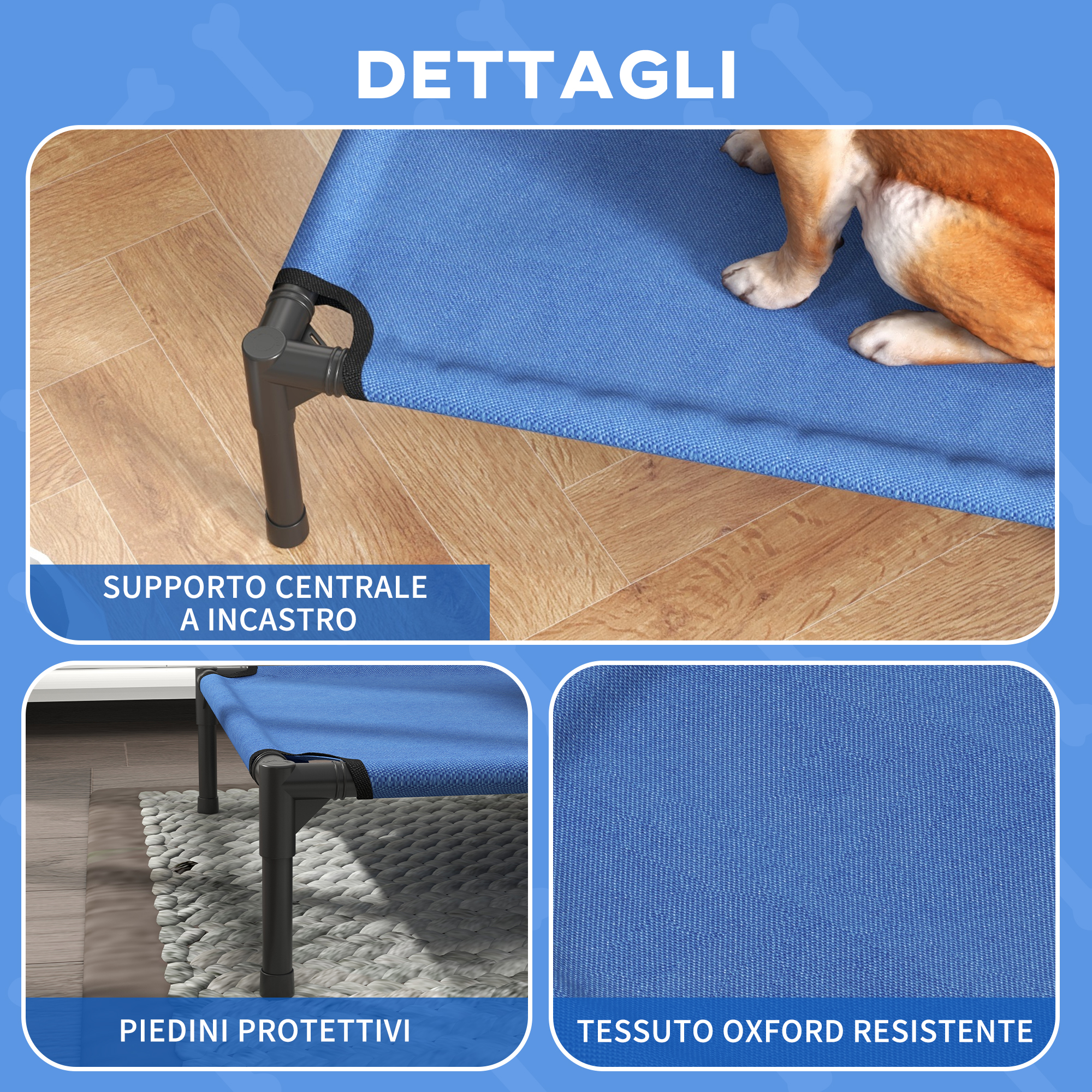 DETTAGLI

SUPPORTO CENTRALE A INCASTRO

PIEDINI PROTETTIVI

TESSUTO OXFORD RESISTENTE