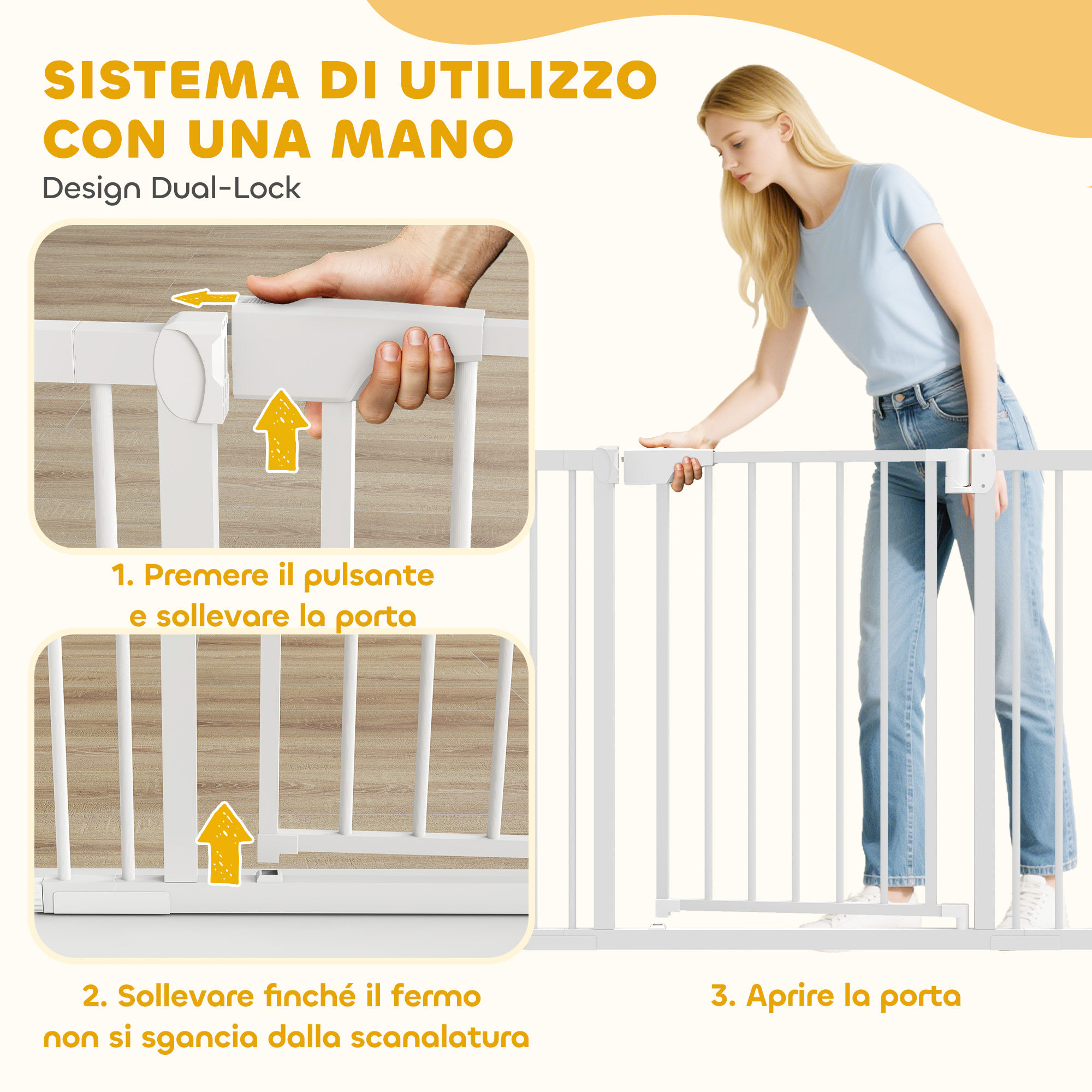 SISTEMA DI UTILIZZO CON UNA MANO
Design Dual-Lock

1. Premere il pulsante e sollevare la porta

2. Sollevare finché il fermo non si sgancia dalla scanalatura

3. Aprire la porta